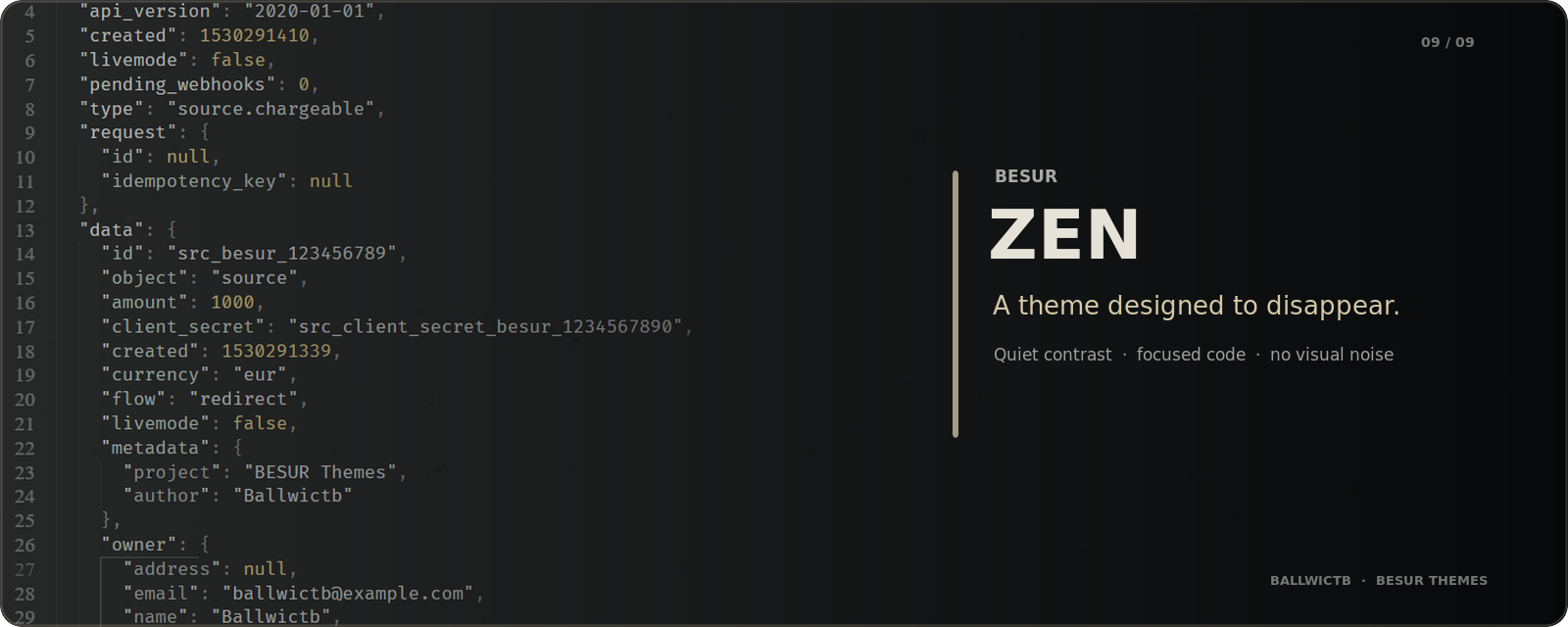 4 "api_version": "2020-01-01",
5 "created": 1530291410,
6 "livemode": false,
7 "pending_webhooks": 0,
8 "type": "source.chargeable",
9 "request": {
10 "id": null,
11 "idempotency_key": null
12 },
13 "data": {
14 "id": "src_besur_123456789",
15 "object": "source",
16 "amount": 1000,
17 "client_secret": "src_client_secret_besur_1234567890",
18 "created": 1530291339,
19 "currency": "eur",
20 "flow": "redirect",
21 "livemode": false,
22 "metadata": {
23 "project": "BESUR Themes",
24 "author": "Ballwictb"
25 },
26 "owner": {
27 "address": null,
28 "email": "ballwictb@example.com",
29 "name": "Ballwictb",

09 / 09

BESUR

ZEN

A theme designed to disappear.

Quiet contrast · focused code · no visual noise

BALLWICTB · BESUR THEMES